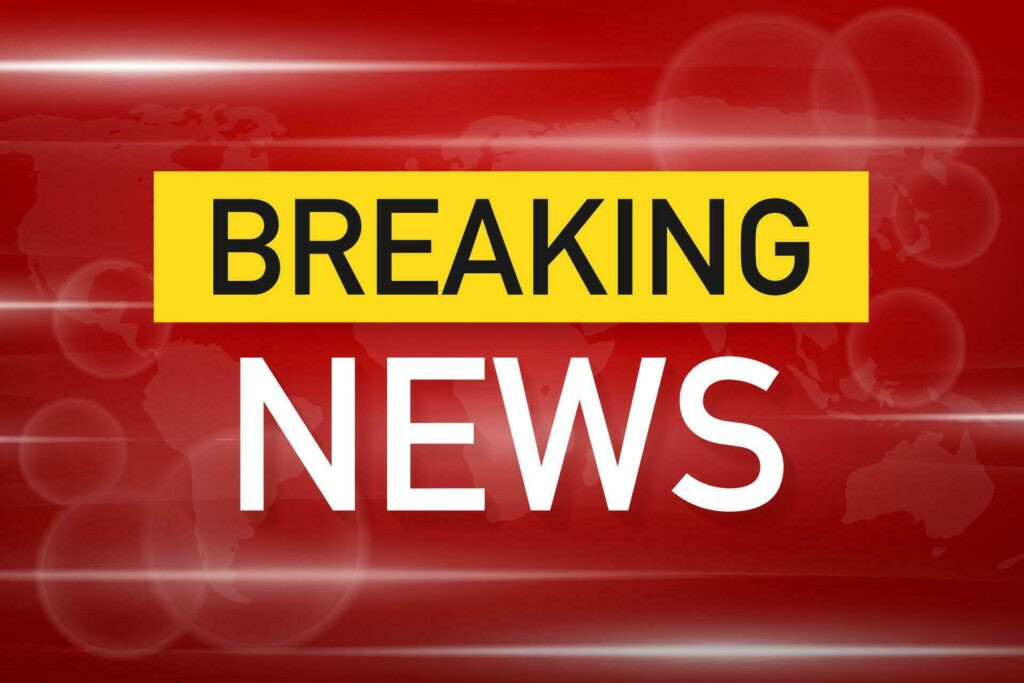 BREAKING
NEWS